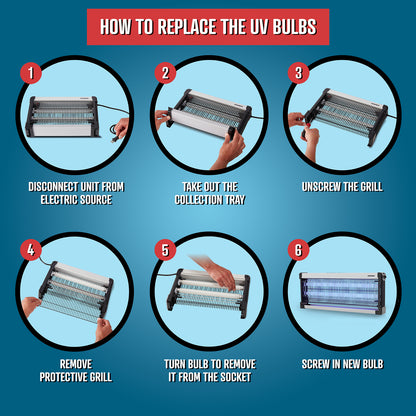 HOW TO REPLACE THE UV BULBS

1

DISCONNECT UNIT FROM ELECTRIC SOURCE

2

TAKE OUT THE COLLECTION TRAY

3

UNSCREW THE GRILL

4

REMOVE PROTECTIVE GRILL

5

TURN BULB TO REMOVE IT FROM THE SOCKET

6

SCREW IN NEW BULB