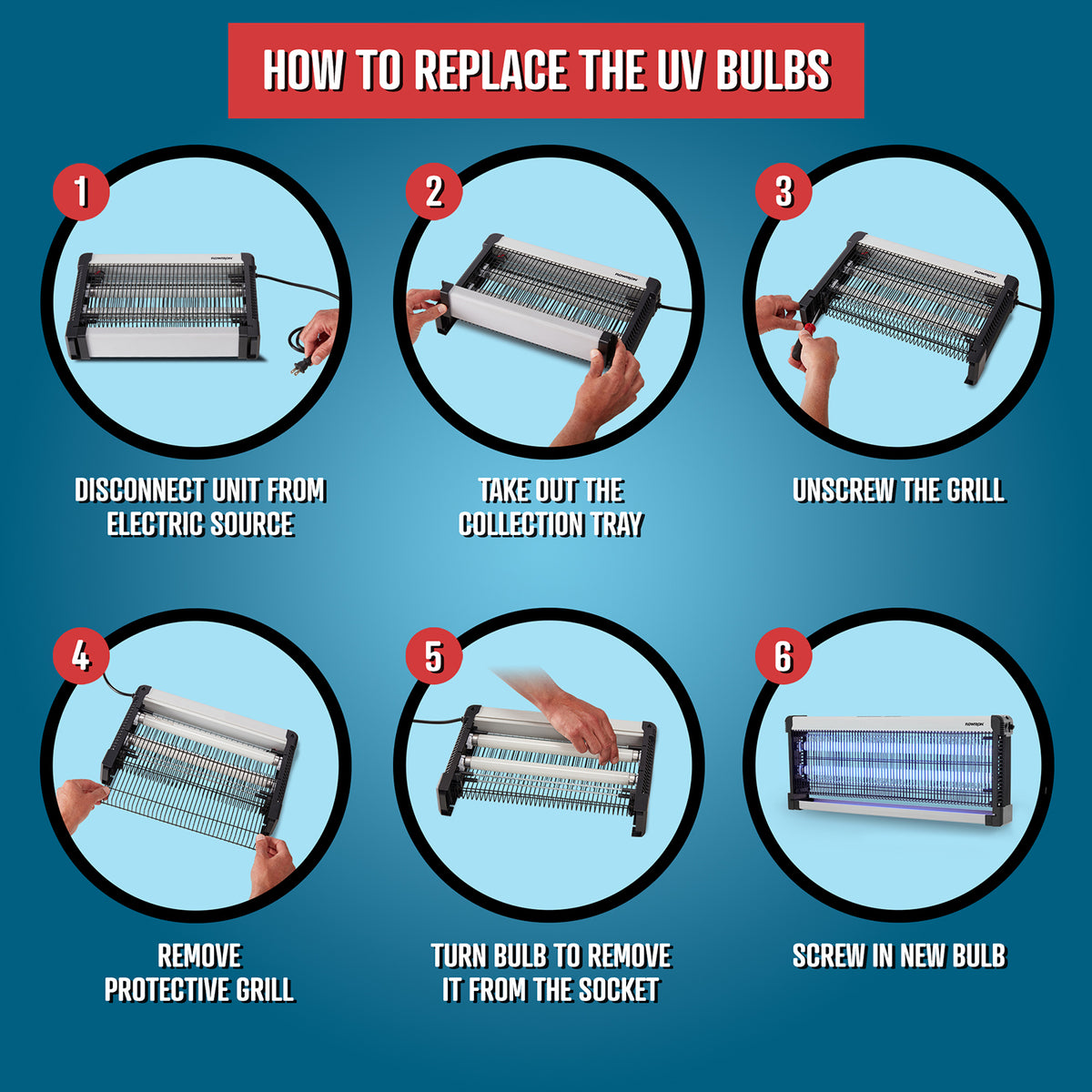 HOW TO REPLACE THE UV BULBS

1

FLOWTRON

DISCONNECT UNIT FROM ELECTRIC SOURCE

2

FLOWTRON

TAKE OUT THE COLLECTION TRAY

3

FLOWTRON

UNSCREW THE GRILL

4

REMOVE PROTECTIVE GRILL

5

TURN BULB TO REMOVE IT FROM THE SOCKET

6

FLOWTRON

SCREW IN NEW BULB