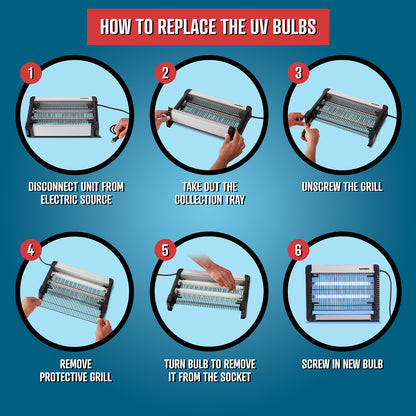 HOW TO REPLACE THE UV BULBS

1
DISCONNECT UNIT FROM ELECTRIC SOURCE

2
TAKE OUT THE COLLECTION TRAY

3
UNSCREW THE GRILL

4
REMOVE PROTECTIVE GRILL

5
TURN BULB TO REMOVE IT FROM THE SOCKET

6
SCREW IN NEW BULB