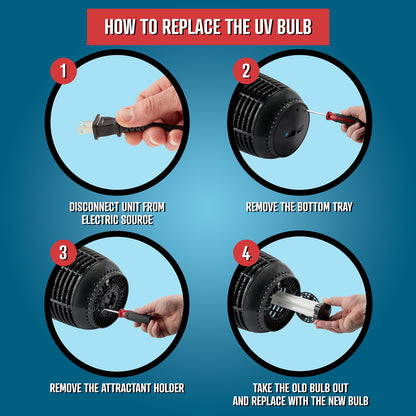 HOW TO REPLACE THE UV BULB

1

DISCONNECT UNIT FROM ELECTRIC SOURCE

2

REMOVE THE BOTTOM TRAY

3

REMOVE THE ATTRACTANT HOLDER

4

TAKE THE OLD BULB OUT AND REPLACE WITH THE NEW BULB