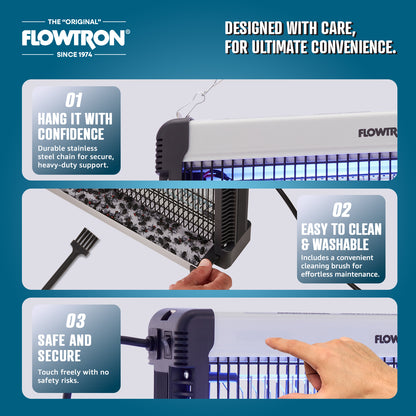 THE "ORIGINAL"
FLOWTRON®
SINCE 1974

DESIGNED WITH CARE, FOR ULTIMATE CONVENIENCE.

01
HANG IT WITH CONFIDENCE
Durable stainless steel chain for secure, heavy-duty support.

FLOWTR

02
EASY TO CLEAN & WASHABLE
Includes a convenient cleaning brush for effortless maintenance.

03
SAFE AND SECURE
Touch freely with no safety risks.

FLOW