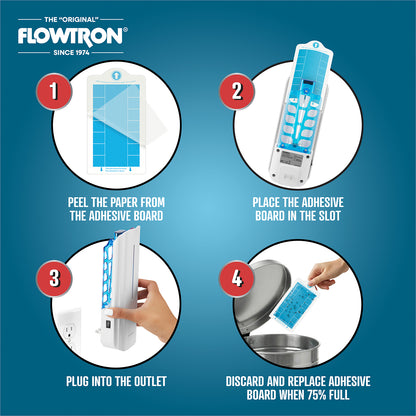 THE "ORIGINAL"
FLOWTRON®
SINCE 1974

1

PEEL THE PAPER FROM THE ADHESIVE BOARD

2

PLACE THE ADHESIVE BOARD IN THE SLOT

3

PLUG INTO THE OUTLET

4

DISCARD AND REPLACE ADHESIVE BOARD WHEN 75% FULL