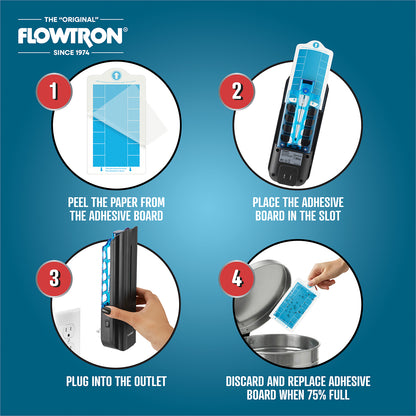 THE "ORIGINAL"
FLOWTRON®
SINCE 1974

1
PEEL THE PAPER FROM THE ADHESIVE BOARD

2
PLACE THE ADHESIVE BOARD IN THE SLOT

3
PLUG INTO THE OUTLET

4
DISCARD AND REPLACE ADHESIVE BOARD WHEN 75% FULL