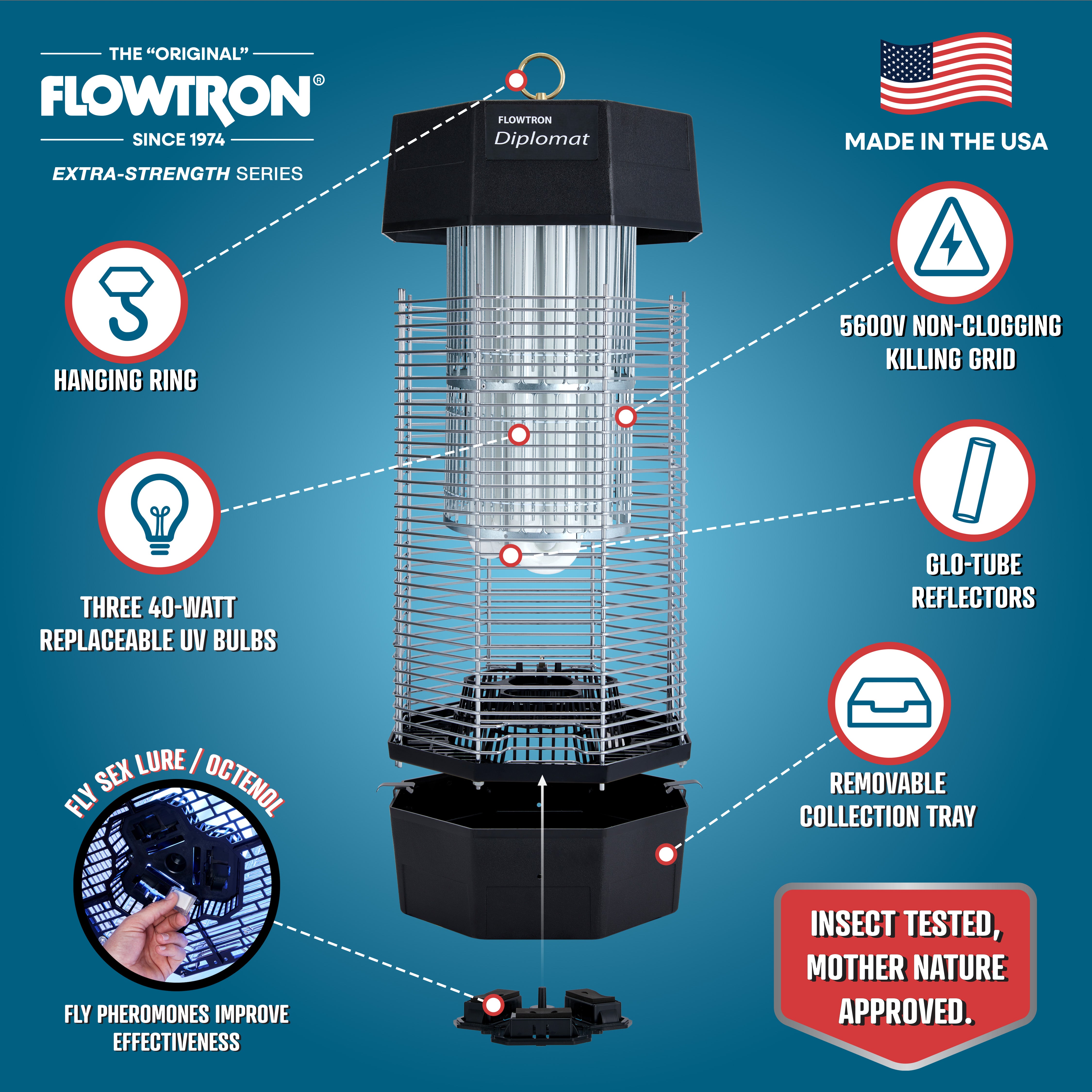 THE "ORIGINAL"
FLOWTRON®
SINCE 1974
EXTRA-STRENGTH SERIES

FLOWTRON
Diplomat

MADE IN THE USA

HANGING RING

5600V NON-CLOGGING KILLING GRID

THREE 40-WATT REPLACEABLE UV BULBS

GLO-TUBE REFLECTORS

REMOVABLE COLLECTION TRAY

FLY SEX LURE / OCTENOL

FLY PHEROMONES IMPROVE EFFECTIVENESS

INSECT TESTED, MOTHER NATURE APPROVED.