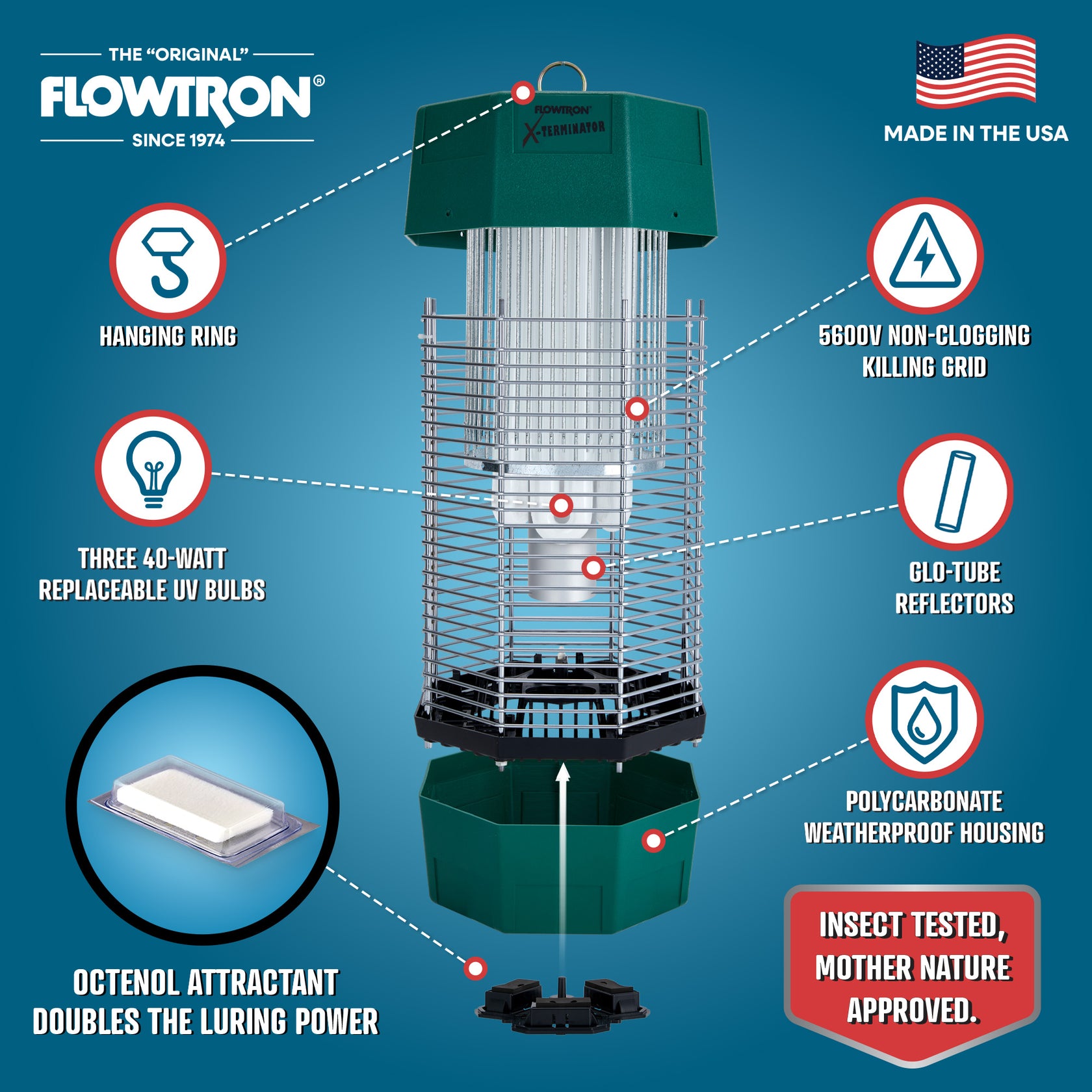 THE "ORIGINAL"
FLOWTRON®
SINCE 1974

MADE IN THE USA

FLOWTRON
X-TERMINATOR

HANGING RING

5600V NON-CLOGGING KILLING GRID

THREE 40-WATT REPLACEABLE UV BULBS

GLO-TUBE REFLECTORS

POLYCARBONATE WEATHERPROOF HOUSING

OCTENOL ATTRACTANT DOUBLES THE LURING POWER

INSECT TESTED, MOTHER NATURE APPROVED.