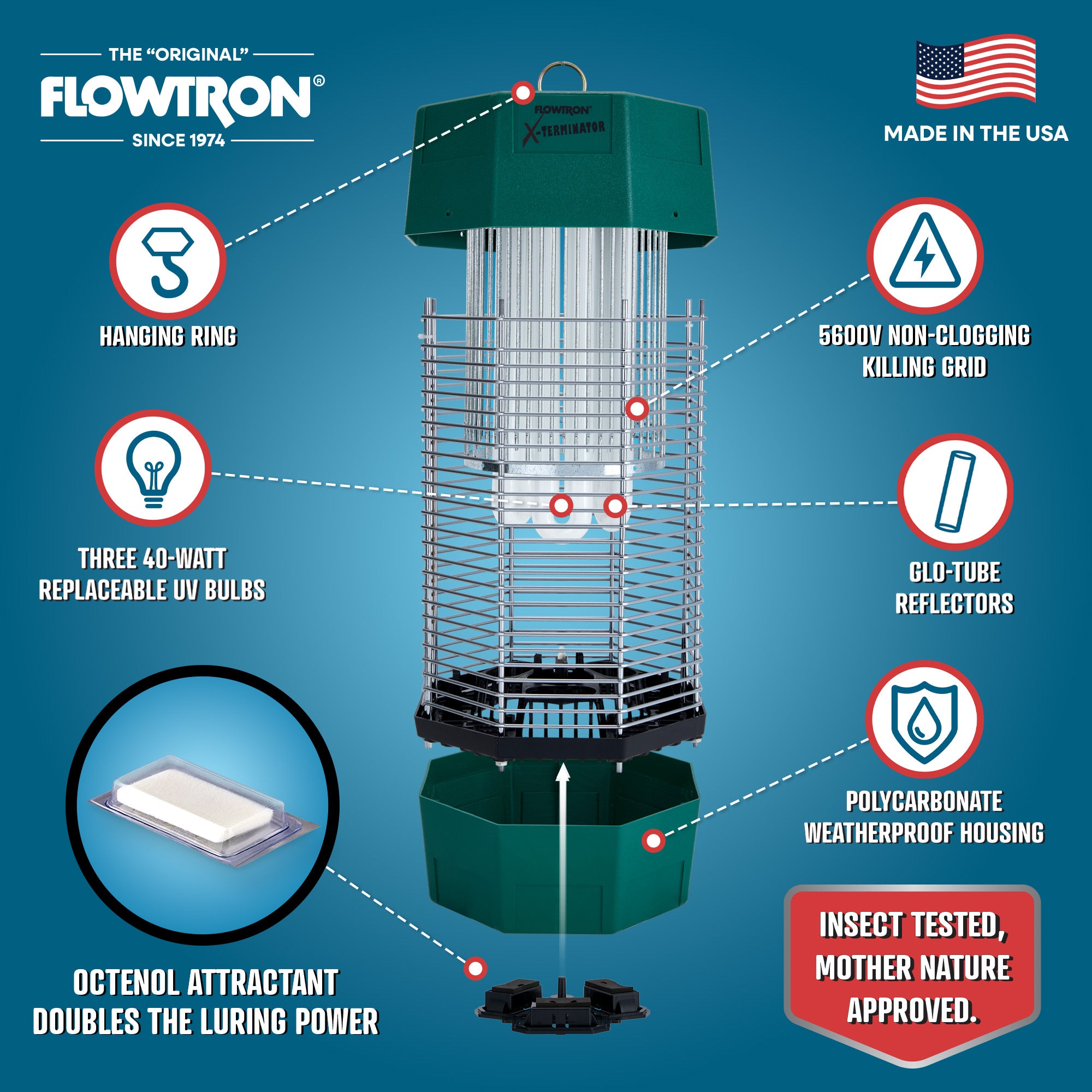 THE "ORIGINAL"
FLOWTRON®
SINCE 1974

MADE IN THE USA

FLOWTRON®
X-TERMINATOR

HANGING RING

5600V NON-CLOGGING KILLING GRID

THREE 40-WATT REPLACEABLE UV BULBS

GLO-TUBE REFLECTORS

POLYCARBONATE WEATHERPROOF HOUSING

OCTENOL ATTRACTANT DOUBLES THE LURING POWER

INSECT TESTED, MOTHER NATURE APPROVED.