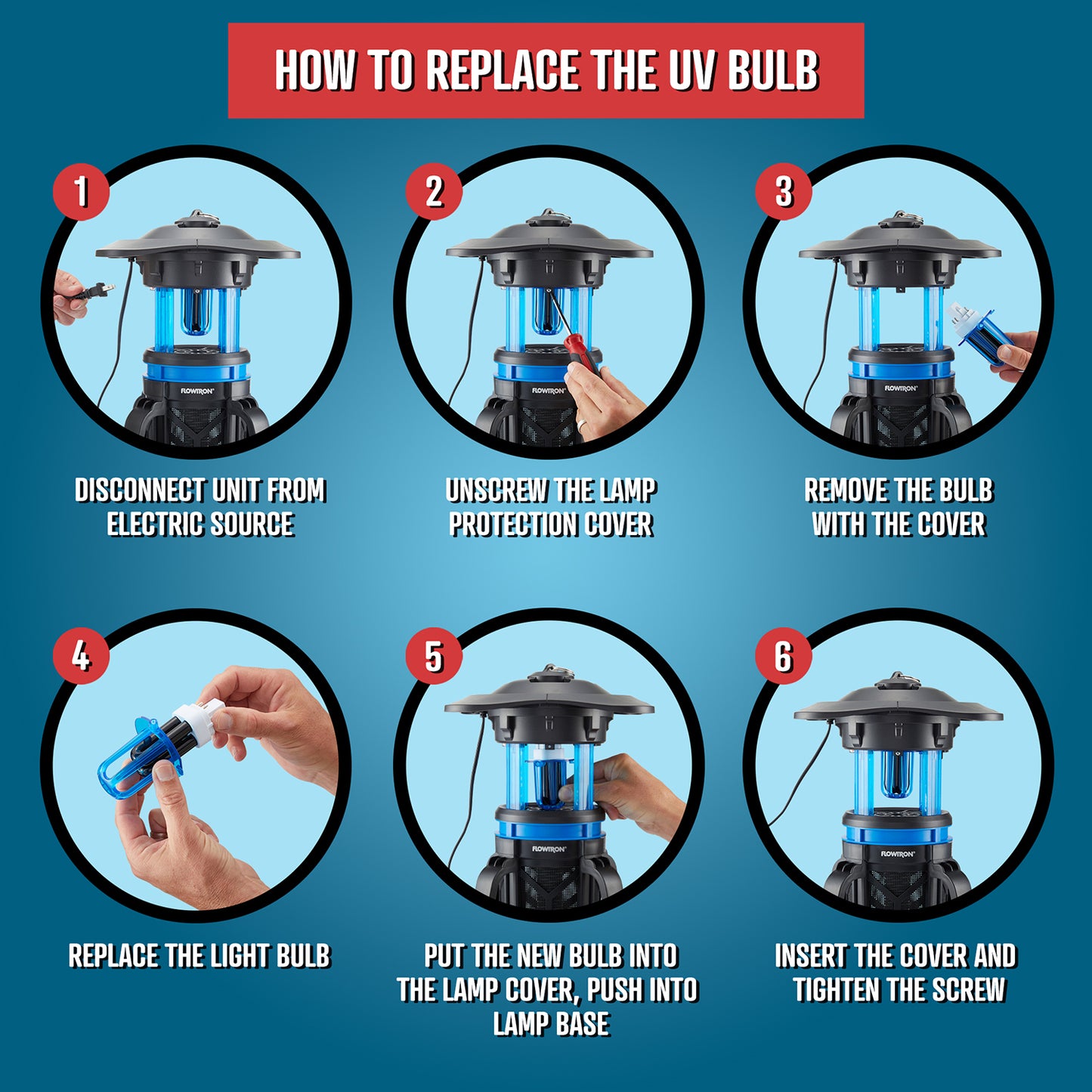 HOW TO REPLACE THE UV BULB

1

FLOWTRON

DISCONNECT UNIT FROM ELECTRIC SOURCE

2

FLOWTRON

UNSCREW THE LAMP PROTECTION COVER

3

FLOWTRON

REMOVE THE BULB WITH THE COVER

4

REPLACE THE LIGHT BULB

5

FLOWTRON

PUT THE NEW BULB INTO THE LAMP COVER, PUSH INTO LAMP BASE

6

FLOWTRON

INSERT THE COVER AND TIGHTEN THE SCREW