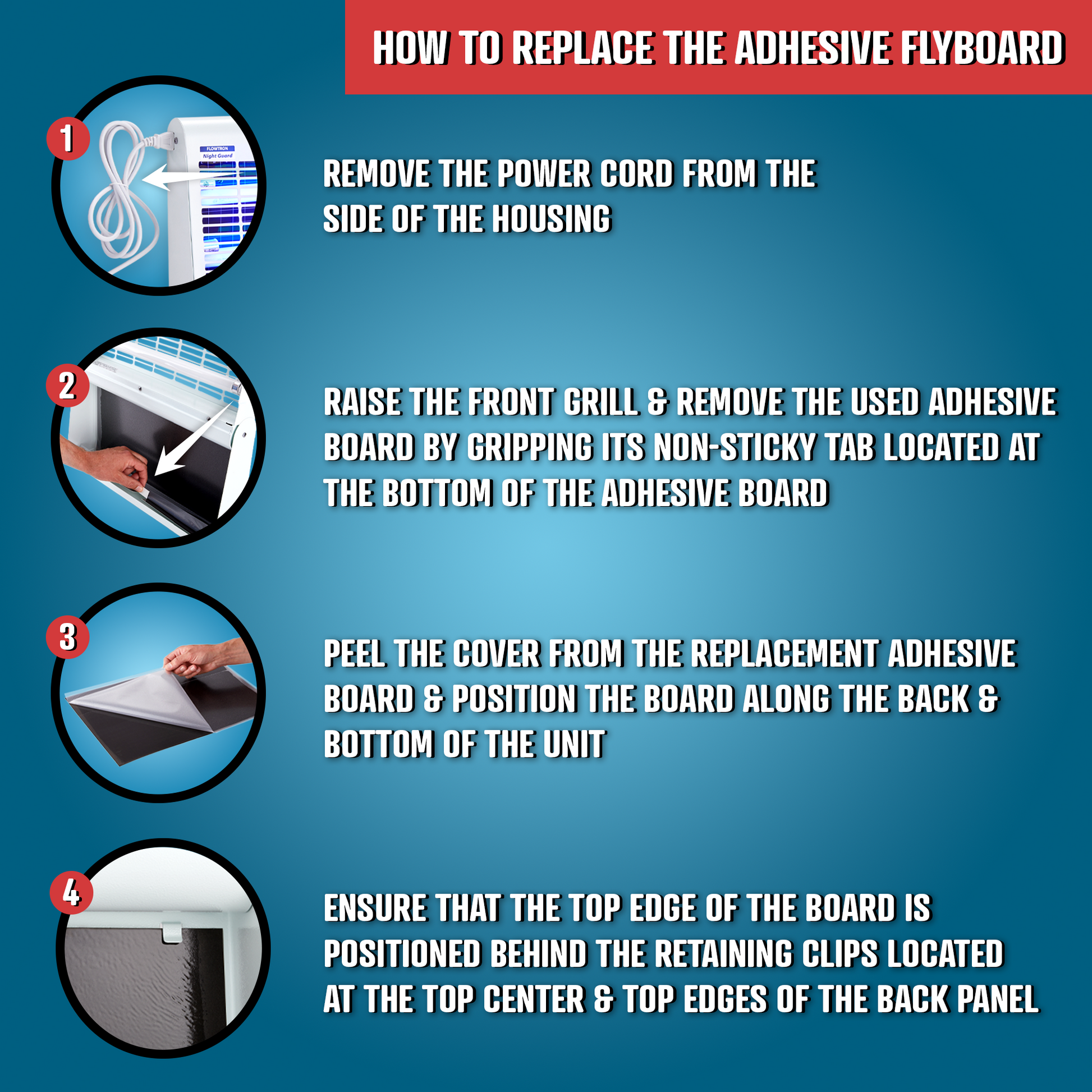 HOW TO REPLACE THE ADHESIVE FLYBOARD

1

FLOWTRON
Night Guard

REMOVE THE POWER CORD FROM THE SIDE OF THE HOUSING

2

RAISE THE FRONT GRILL & REMOVE THE USED ADHESIVE BOARD BY GRIPPING ITS NON-STICKY TAB LOCATED AT THE BOTTOM OF THE ADHESIVE BOARD

3

PEEL THE COVER FROM THE REPLACEMENT ADHESIVE BOARD & POSITION THE BOARD ALONG THE BACK & BOTTOM OF THE UNIT

4

ENSURE THAT THE TOP EDGE OF THE BOARD IS POSITIONED BEHIND THE RETAINING CLIPS LOCATED AT THE TOP CENTER & TOP EDGES OF THE BACK PANEL